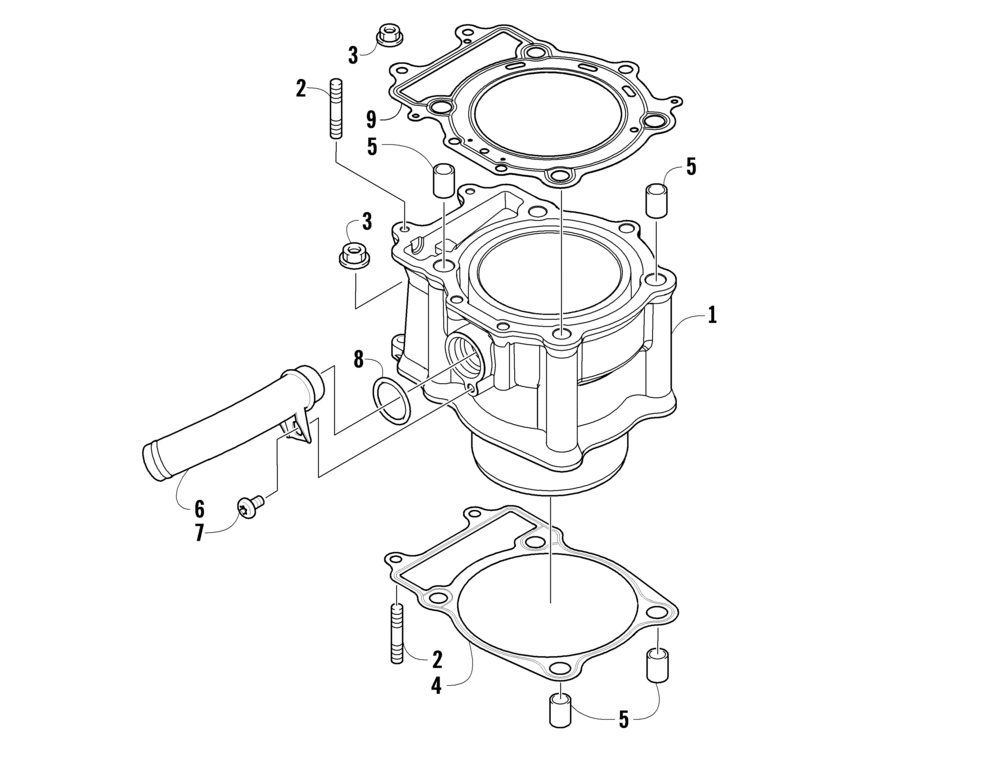 3
2
9
5
5
3
1
8
6
7
2
4
5